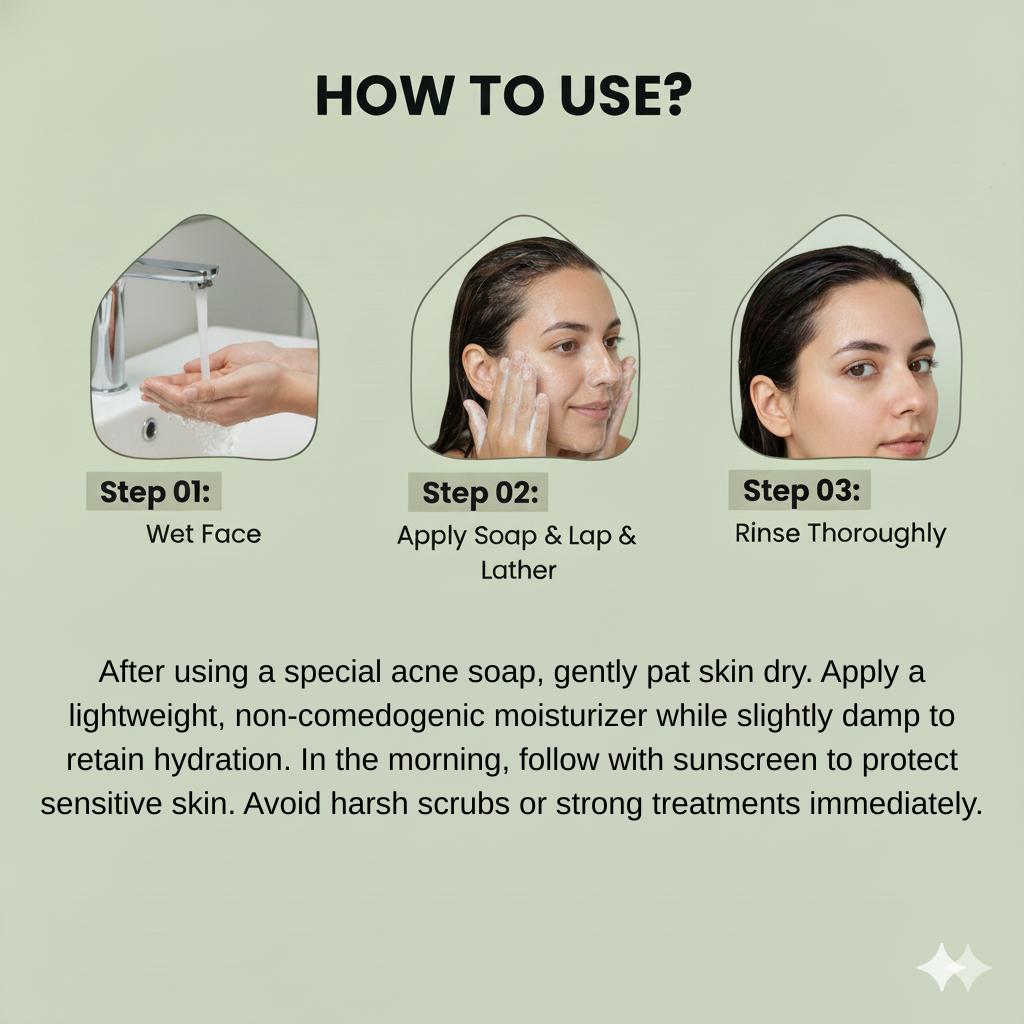 HOW TO USE?

Step 01:
Wet Face

Step 02:
Apply Soap & Lap & Lather

Step 03:
Rinse Thoroughly

After using a special acne soap, gently pat skin dry. Apply a lightweight, non-comedogenic moisturizer while slightly damp to retain hydration. In the morning, follow with sunscreen to protect sensitive skin. Avoid harsh scrubs or strong treatments immediately.